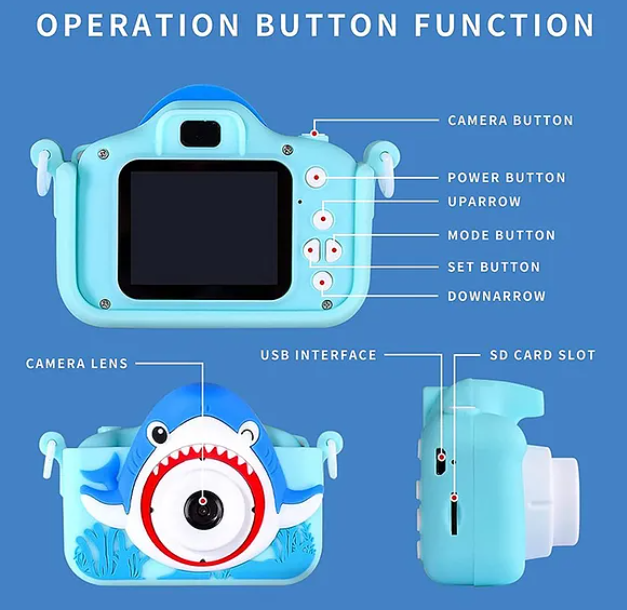 OPERATION BUTTON FUNCTION

CAMERA BUTTON

POWER BUTTON

UPARROW

MODE BUTTON

SET BUTTON

DOWNARROW

CAMERA LENS

USB INTERFACE

SD CARD SLOT