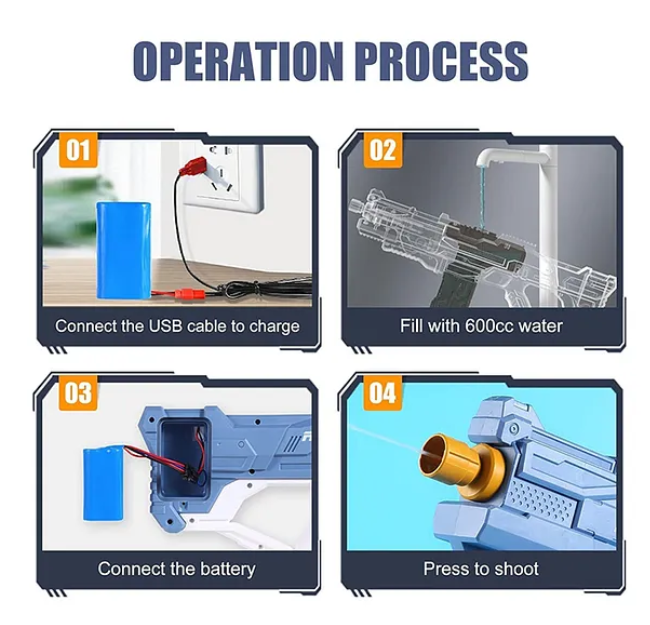 OPERATION PROCESS

01

Connect the USB cable to charge

02

Fill with 600cc water

03

Connect the battery

04

Press to shoot